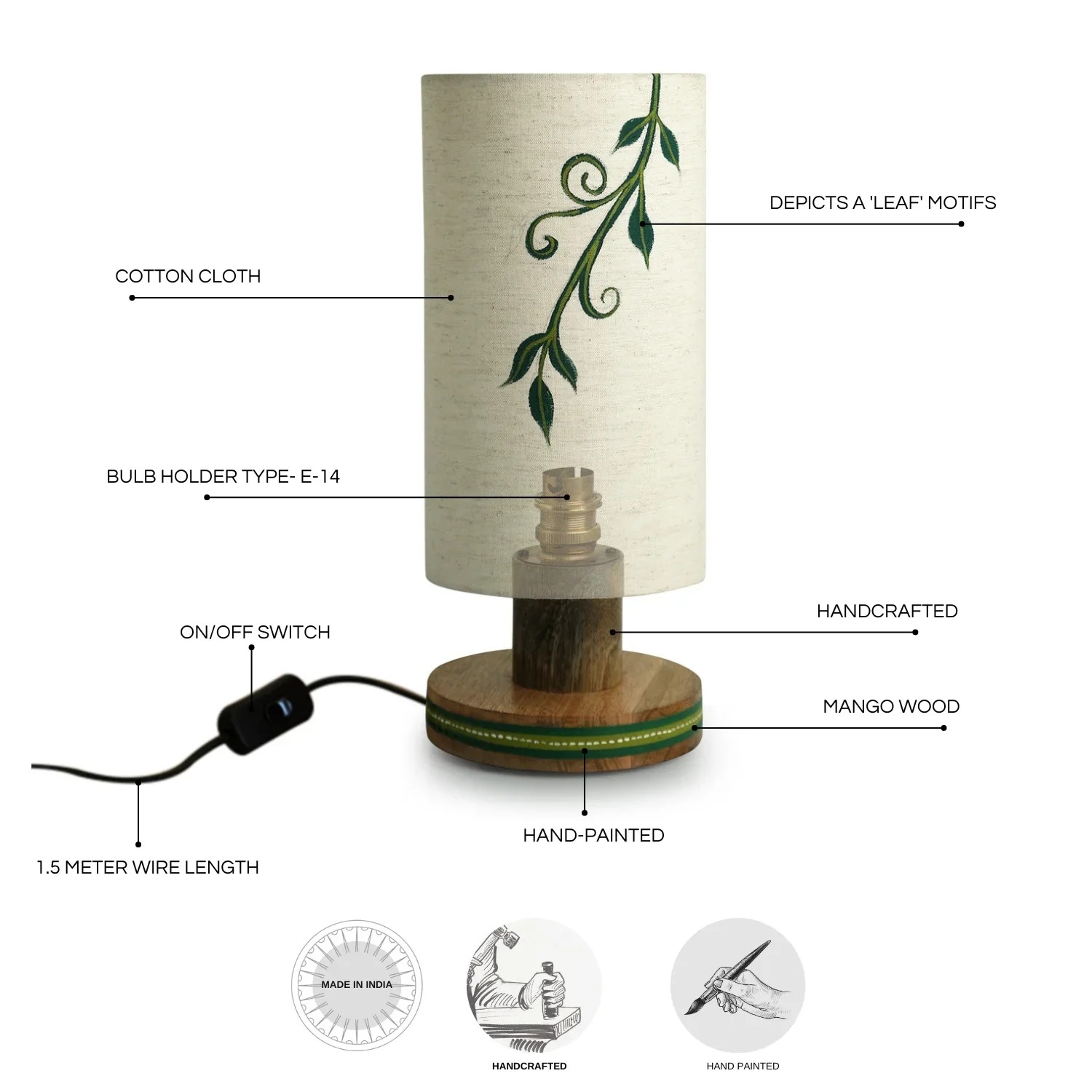 DEPICTS A 'LEAF' MOTIFS

COTTON CLOTH

BULB HOLDER TYPE- E-14

HANDCRAFTED

ON/OFF SWITCH

MANGO WOOD

HAND-PAINTED

1.5 METER WIRE LENGTH

MADE IN INDIA

HANDCRAFTED

HAND PAINTED